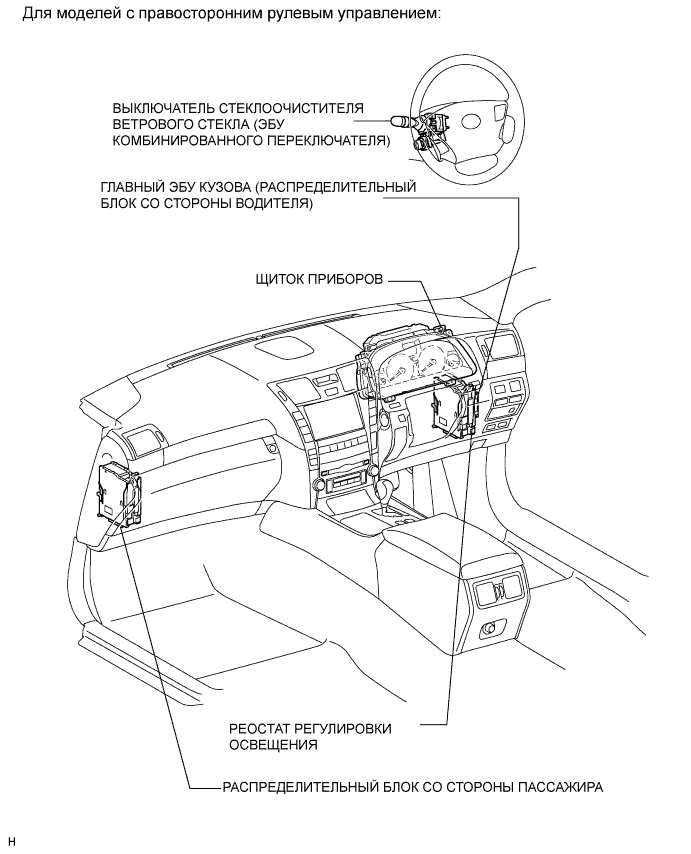 Для моделей с правосторонним рулевым управлением:

ВЫКЛЮЧАТЕЛЬ СТЕКЛООЧИСТИТЕЛЯ ВЕТРОВОГО СТЕКЛА (ЭБУ КОМБИНИРОВАННОГО ПЕРЕКЛЮЧАТЕЛЯ)

ГЛАВНЫЙ ЭБУ КУЗОВА (РАСПРЕДЕЛИТЕЛЬНЫЙ БЛОК СО СТОРОНЫ ВОДИТЕЛЯ)

ЩИТОК ПРИБОРОВ

РЕОСТАТ РЕГУЛИРОВКИ ОСВЕЩЕНИЯ

РАСПРЕДЕЛИТЕЛЬНЫЙ БЛОК СО СТОРОНЫ ПАССАЖИРА

H