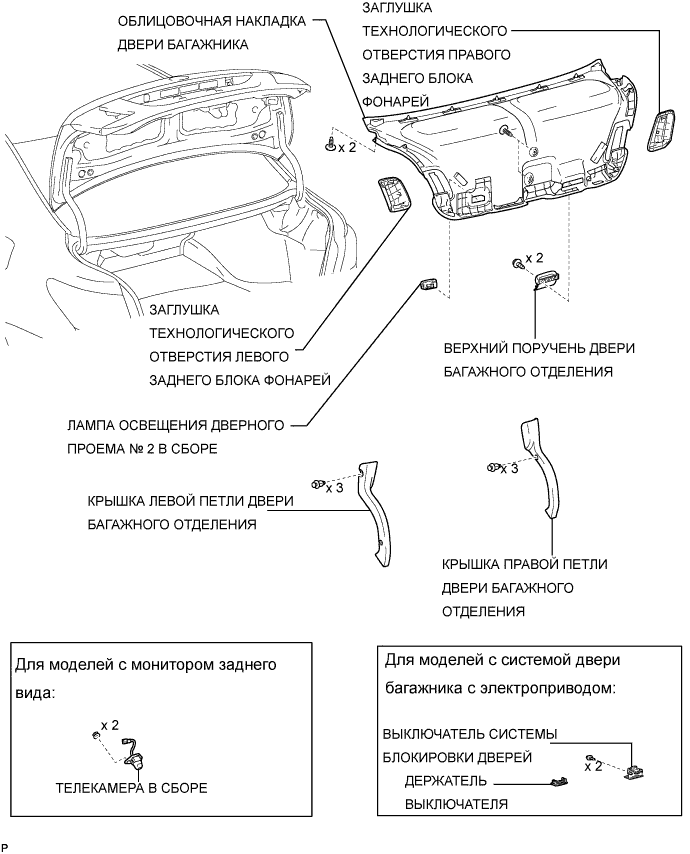 ОБЛИЦОВОЧНАЯ НАКЛАДКА ДВЕРИ БАГАЖНИКА

ЗАГЛУШКА ТЕХНОЛОГИЧЕСКОГО ОТВЕРСТИЯ ПРАВОГО ЗАДНЕГО БЛОКА ФОНАРЕЙ

x 2

x 2

ЗАГЛУШКА ТЕХНОЛОГИЧЕСКОГО ОТВЕРСТИЯ ЛЕВОГО ЗАДНЕГО БЛОКА ФОНАРЕЙ

ВЕРХНИЙ ПОРУЧЕНЬ ДВЕРИ БАГАЖНОГО ОТДЕЛЕНИЯ

ЛАМПА ОСВЕЩЕНИЯ ДВЕРНОГО ПРОЕМА № 2 В СБОРЕ

x 3

x 3

КРЫШКА ЛЕВОЙ ПЕТЛИ ДВЕРИ БАГАЖНОГО ОТДЕЛЕНИЯ

КРЫШКА ПРАВОЙ ПЕТЛИ ДВЕРИ БАГАЖНОГО ОТДЕЛЕНИЯ

Для моделей с монитором заднего вида:

x 2

ТЕЛЕКАМЕРА В СБОРЕ

Для моделей с системой двери багажника с электроприводом:

ВЫКЛЮЧАТЕЛЬ СИСТЕМЫ БЛОКИРОВКИ ДВЕРЕЙ

x 2

ДЕРЖАТЕЛЬ ВЫКЛЮЧАТЕЛЯ

P