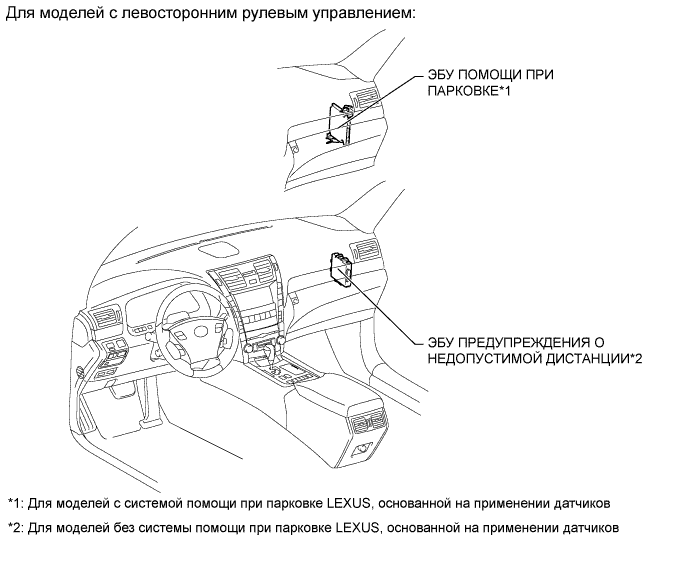 Для моделей с левосторонним рулевым управлением:

ЭБУ ПОМОЩИ ПРИ ПАРКОВКЕ*1

ЭБУ ПРЕДУПРЕЖДЕНИЯ О НЕДОПУСТИМОЙ ДИСТАНЦИИ*2

*1: Для моделей с системой помощи при парковке LEXUS, основанной на применении датчиков

*2: Для моделей без системы помощи при парковке LEXUS, основанной на применении датчиков