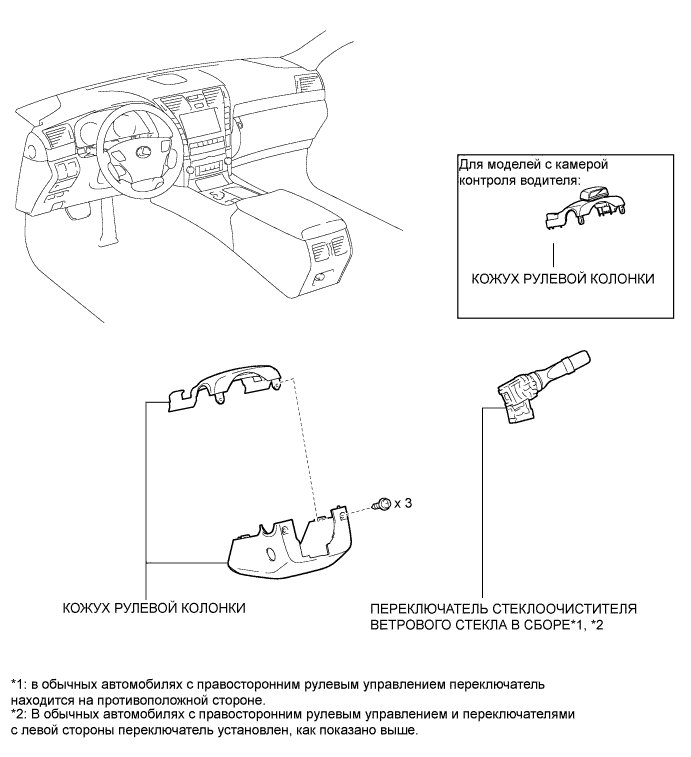 Для моделей с камерой контроля водителя:

КОЖУХ РУЛЕВОЙ КОЛОНКИ

x 3

КОЖУХ РУЛЕВОЙ КОЛОНКИ

ПЕРЕКЛЮЧАТЕЛЬ СТЕКЛООЧИСТИТЕЛЯ ВЕТРОВОГО СТЕКЛА В СБОРЕ*1, *2

*1: в обычных автомобилях с правосторонним рулевым управлением переключатель находится на противоположной стороне.
*2: В обычных автомобилях с правосторонним рулевым управлением и переключателями с левой стороны переключатель установлен, как показано выше.