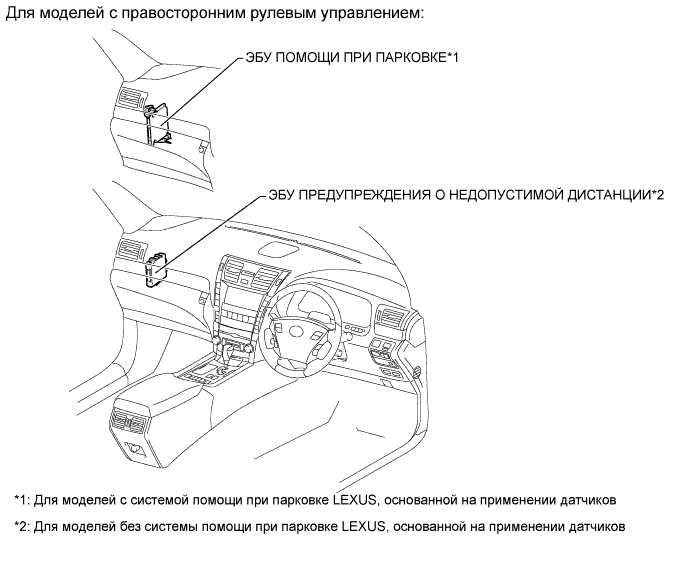 Для моделей с правосторонним рулевым управлением:

ЭБУ ПОМОЩИ ПРИ ПАРКОВКЕ*1

ЭБУ ПРЕДУПРЕЖДЕНИЯ О НЕДОПУСТИМОЙ ДИСТАНЦИИ*2

*1: Для моделей с системой помощи при парковке LEXUS, основанной на применении датчиков

*2: Для моделей без системы помощи при парковке LEXUS, основанной на применении датчиков