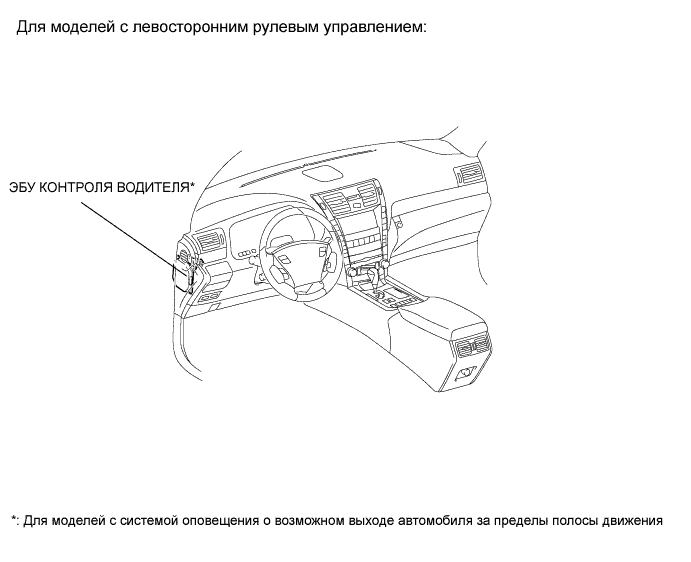 Для моделей с левосторонним рулевым управлением:

ЭБУ КОНТРОЛЯ ВОДИТЕЛЯ*

*: Для моделей с системой оповещения о возможном выходе автомобиля за пределы полосы движения