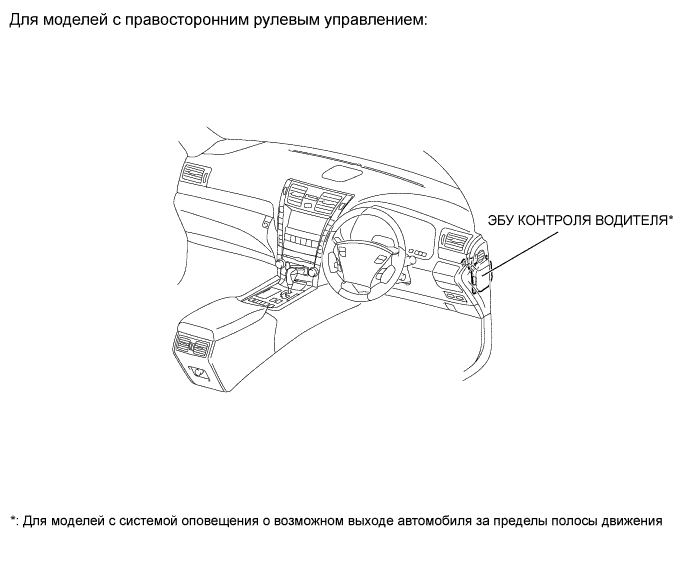 Для моделей с правосторонним рулевым управлением:

ЭБУ КОНТРОЛЯ ВОДИТЕЛЯ*

*: Для моделей с системой оповещения о возможном выходе автомобиля за пределы полосы движения