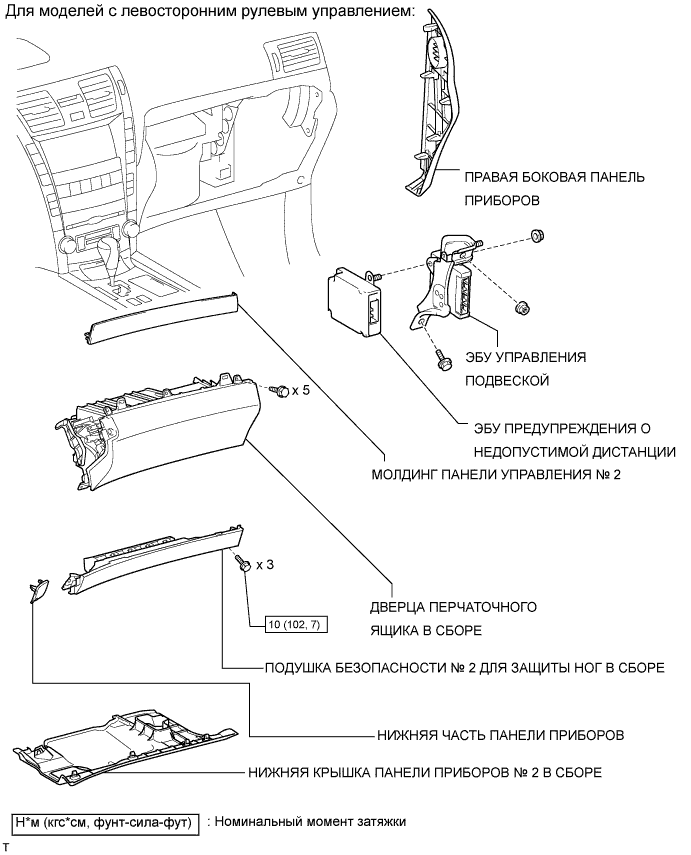 Для моделей с левосторонним рулевым управлением:

ПРАВАЯ БОКОВАЯ ПАНЕЛЬ ПРИБОРОВ

ЭБУ УПРАВЛЕНИЯ ПОДВЕСКОЙ

x 5

ЭБУ ПРЕДУПРЕЖДЕНИЯ О НЕДОПУСТИМОЙ ДИСТАНЦИИ

МОЛДИНГ ПАНЕЛИ УПРАВЛЕНИЯ № 2

x 3

ДВЕРЦА ПЕРЧАТОЧНОГО ЯЩИКА В СБОРЕ

10 (102, 7)

ПОДУШКА БЕЗОПАСНОСТИ № 2 ДЛЯ ЗАЩИТЫ НОГ В СБОРЕ

НИЖНЯЯ ЧАСТЬ ПАНЕЛИ ПРИБОРОВ

НИЖНЯЯ КРЫШКА ПАНЕЛИ ПРИБОРОВ № 2 В СБОРЕ

Н*м (кгс*см, фунт-сила-фут) : Номинальный момент затяжки

T