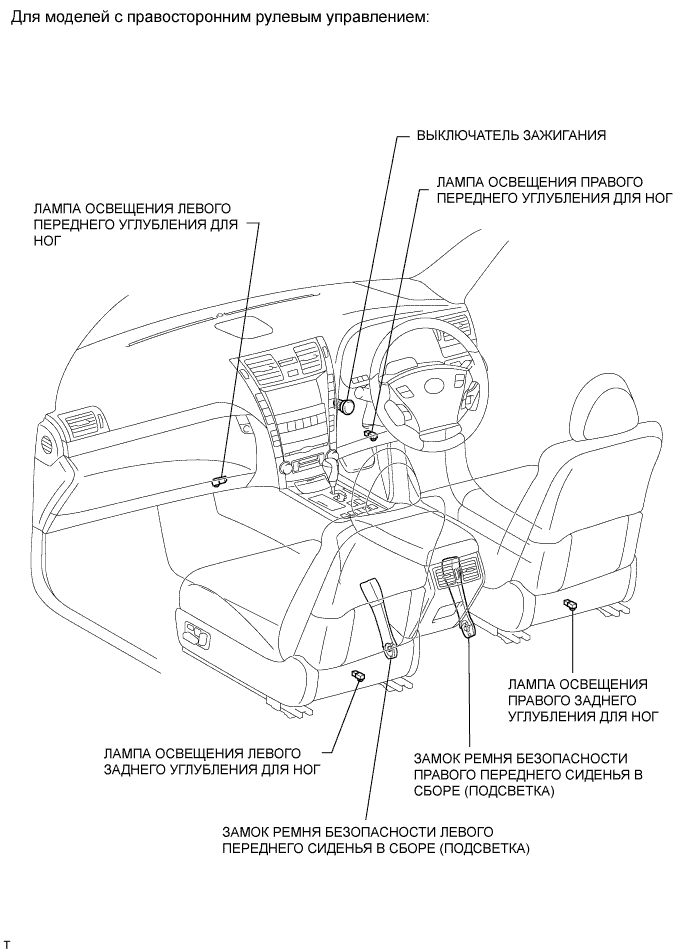 Для моделей с правосторонним рулевым управлением:

ВЫКЛЮЧАТЕЛЬ ЗАЖИГАНИЯ

ЛАМПА ОСВЕЩЕНИЯ ПРАВОГО ПЕРЕДНЕГО УГЛУБЛЕНИЯ ДЛЯ НОГ

ЛАМПА ОСВЕЩЕНИЯ ЛЕВОГО ПЕРЕДНЕГО УГЛУБЛЕНИЯ ДЛЯ НОГ

ЛАМПА ОСВЕЩЕНИЯ ПРАВОГО ЗАДНЕГО УГЛУБЛЕНИЯ ДЛЯ НОГ

ЛАМПА ОСВЕЩЕНИЯ ЛЕВОГО ЗАДНЕГО УГЛУБЛЕНИЯ ДЛЯ НОГ

ЗАМОК РЕМНЯ БЕЗОПАСНОСТИ ПРАВОГО ПЕРЕДНЕГО СИДЕНЬЯ В СБОРЕ (ПОДСВЕТКА)

ЗАМОК РЕМНЯ БЕЗОПАСНОСТИ ЛЕВОГО ПЕРЕДНЕГО СИДЕНЬЯ В СБОРЕ (ПОДСВЕТКА)

T