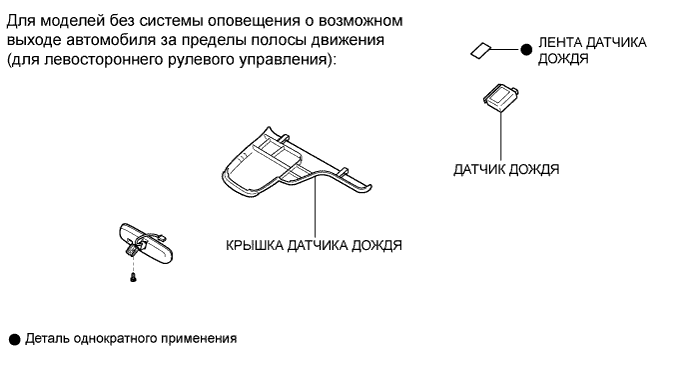 Для моделей без системы оповещения о возможном выходе автомобиля за пределы полосы движения (для левостороннего рулевого управления):

● ЛЕНТА ДАТЧИКА ДОЖДЯ

ДАТЧИК ДОЖДЯ

КРЫШКА ДАТЧИКА ДОЖДЯ

● Деталь однократного применения