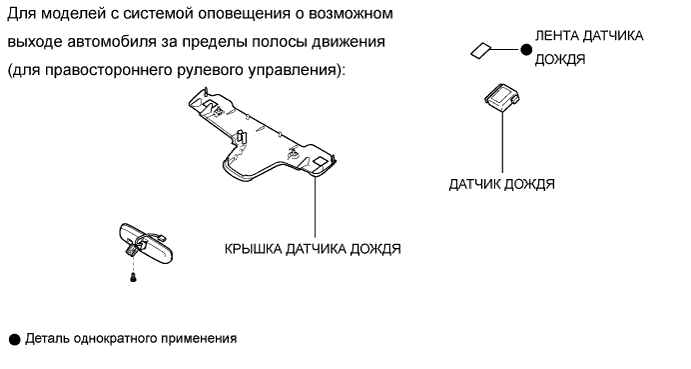 Для моделей с системой оповещения о возможном выходе автомобиля за пределы полосы движения (для правостороннего рулевого управления):

● ЛЕНТА ДАТЧИКА ДОЖДЯ

ДАТЧИК ДОЖДЯ

КРЫШКА ДАТЧИКА ДОЖДЯ

● Деталь однократного применения