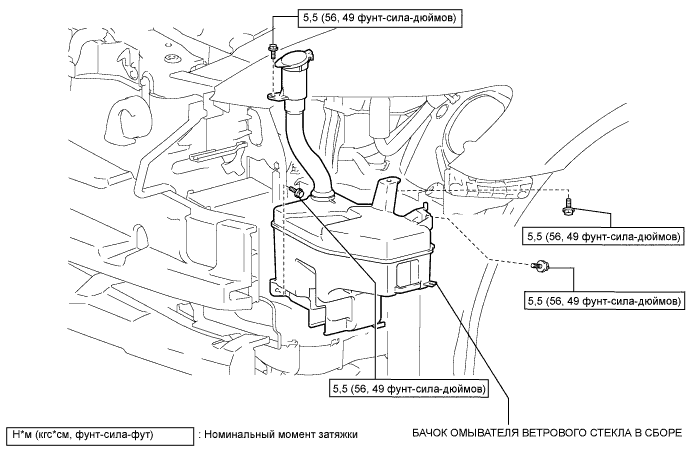 5,5 (56, 49 фунт-сила-дюймов)

5,5 (56, 49 фунт-сила-дюймов)

5,5 (56, 49 фунт-сила-дюймов)

5,5 (56, 49 фунт-сила-дюймов)

Н*м (кгс*см, фунт-сила-фут) : Номинальный момент затяжки

БАЧОК ОМЫВАТЕЛЯ ВЕТРОВОГО СТЕКЛА В СБОРЕ