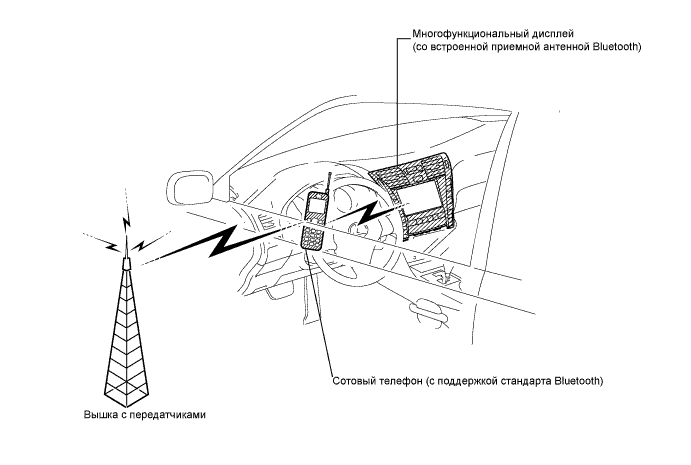 Многофункциональный дисплей
(со встроенной приемной антенной Bluetooth)

Сотовый телефон (с поддержкой стандарта Bluetooth)

Вышка с передатчиками