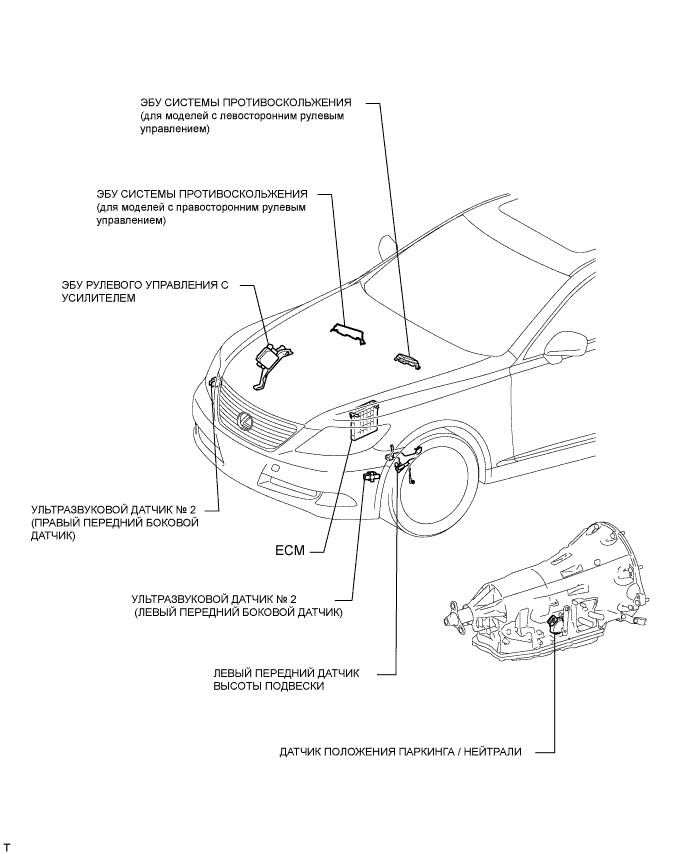 ЭБУ СИСТЕМЫ ПРОТИВОСКОЛЬЖЕНИЯ
(для моделей с левосторонним рулевым управлением)

ЭБУ СИСТЕМЫ ПРОТИВОСКОЛЬЖЕНИЯ
(для моделей с правосторонним рулевым управлением)

ЭБУ РУЛЕВОГО УПРАВЛЕНИЯ С УСИЛИТЕЛЕМ

УЛЬТРАЗВУКОВОЙ ДАТЧИК № 2
(ПРАВЫЙ ПЕРЕДНИЙ БОКОВОЙ ДАТЧИК)

ECM

УЛЬТРАЗВУКОВОЙ ДАТЧИК № 2
(ЛЕВЫЙ ПЕРЕДНИЙ БОКОВОЙ ДАТЧИК)

ЛЕВЫЙ ПЕРЕДНИЙ ДАТЧИК ВЫСОТЫ ПОДВЕСКИ

ДАТЧИК ПОЛОЖЕНИЯ ПАРКИНГА / НЕЙТРАЛИ

T