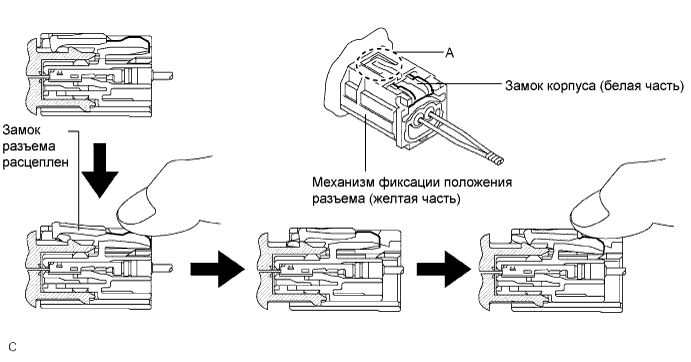 A

Замок корпуса (белая часть)

Замок разъема расцеплен

Механизм фиксации положения разъема (желтая часть)

C