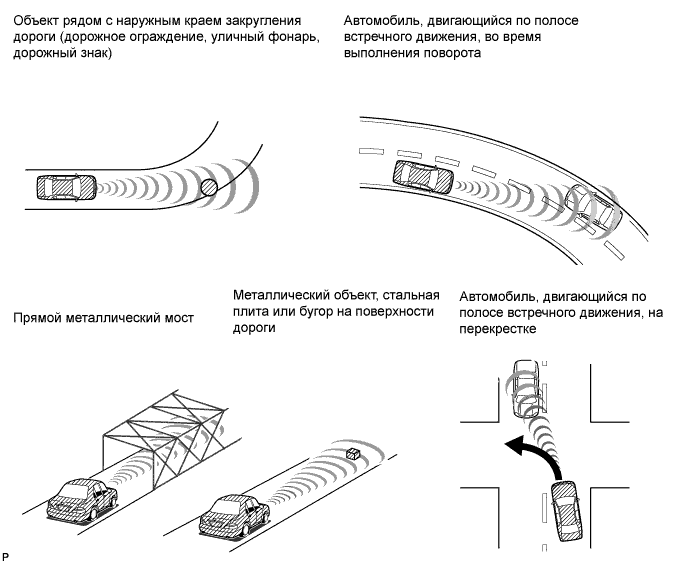 Объект рядом с наружным краем закругления дороги (дорожное ограждение, уличный фонарь, дорожный знак)

Автомобиль, двигающийся по полосе встречного движения, во время выполнения поворота

Прямой металлический мост

Металлический объект, стальная плита или бугор на поверхности дороги

Автомобиль, двигающийся по полосе встречного движения, на перекрестке

P