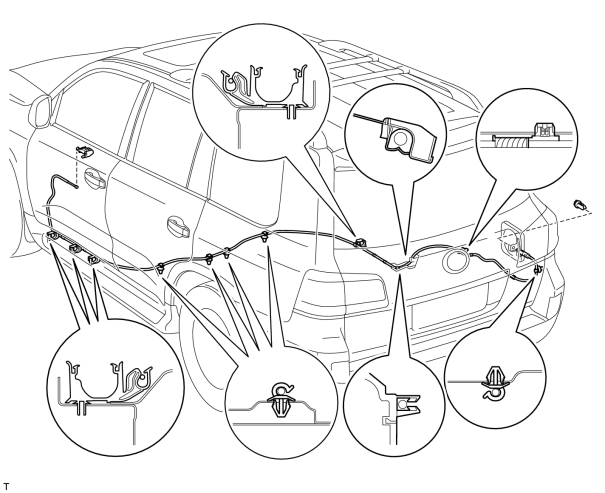 T