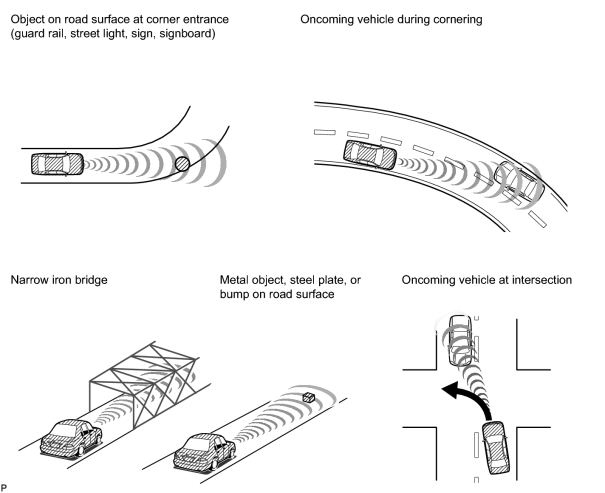 Object on road surface at corner entrance (guard rail, street light, sign, signboard)

Oncoming vehicle during cornering

Narrow iron bridge

Metal object, steel plate, or bump on road surface

Oncoming vehicle at intersection

P