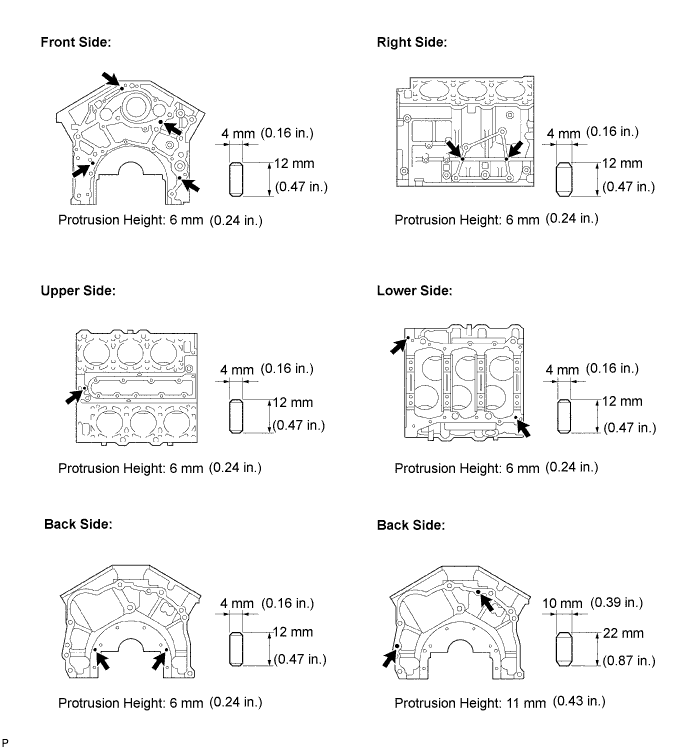 Front Side:

4 mm (0.16 in.)
12 mm
(0.47 in.)

Protrusion Height: 6 mm (0.24 in.)

Right Side:

4 mm (0.16 in.)
12 mm
(0.47 in.)

Protrusion Height: 6 mm (0.24 in.)

Upper Side:

4 mm (0.16 in.)
12 mm
(0.47 in.)

Protrusion Height: 6 mm (0.24 in.)

Lower Side:

4 mm (0.16 in.)
12 mm
(0.47 in.)

Protrusion Height: 6 mm (0.24 in.)

Back Side:

4 mm (0.16 in.)
12 mm
(0.47 in.)

Protrusion Height: 6 mm (0.24 in.)

Back Side:

10 mm (0.39 in.)
22 mm
(0.87 in.)

Protrusion Height: 11 mm (0.43 in.)

P