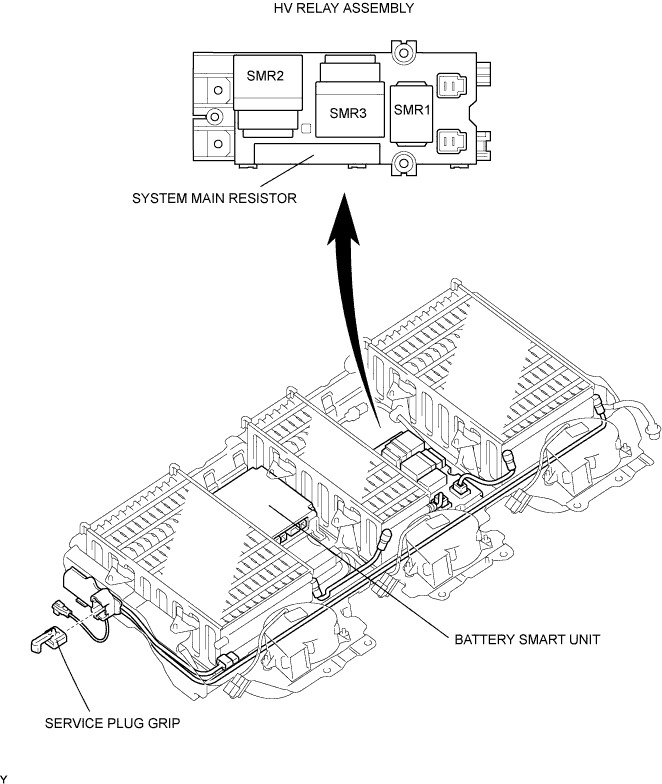 HV RELAY ASSEMBLY

SMR2

SMR3

SMR1

SYSTEM MAIN RESISTOR

BATTERY SMART UNIT

SERVICE PLUG GRIP

Y