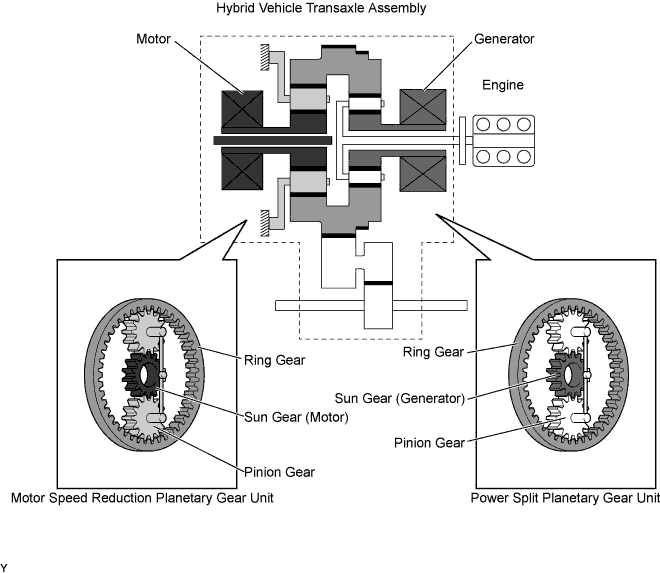 Hybrid Vehicle Transaxle Assembly

Motor

Generator

Engine

Ring Gear

Sun Gear (Motor)

Pinion Gear

Motor Speed Reduction Planetary Gear Unit

Ring Gear

Sun Gear (Generator)

Pinion Gear

Power Split Planetary Gear Unit

Y