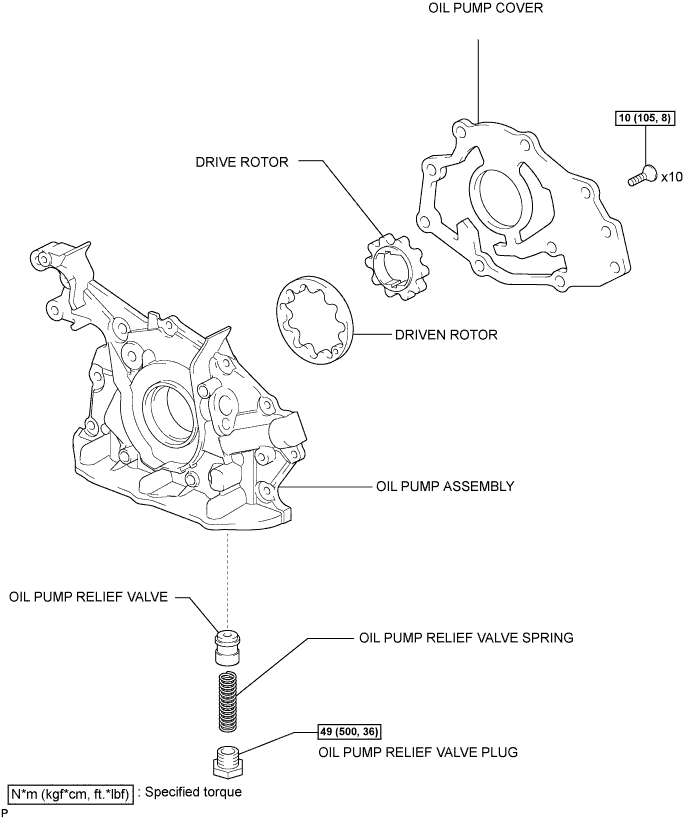 OIL PUMP COVER

10 (105, 8)

x10

DRIVE ROTOR

DRIVEN ROTOR

OIL PUMP ASSEMBLY

OIL PUMP RELIEF VALVE

OIL PUMP RELIEF VALVE SPRING

49 (500, 36)

OIL PUMP RELIEF VALVE PLUG

N*m (kgf*cm, ft.*lbf) : Specified torque

P