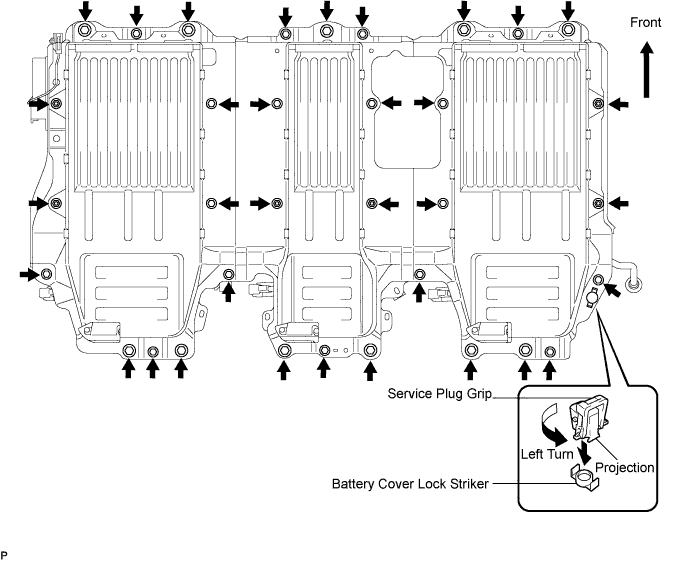 Front

Service Plug Grip

Left Turn

Projection

Battery Cover Lock Striker

P