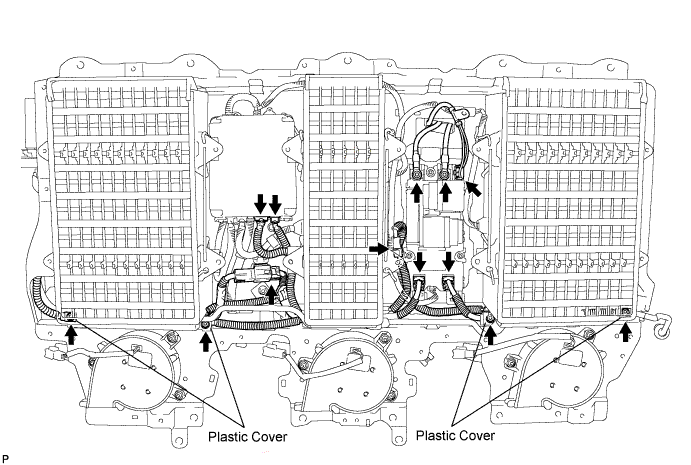 Plastic Cover

Plastic Cover

P