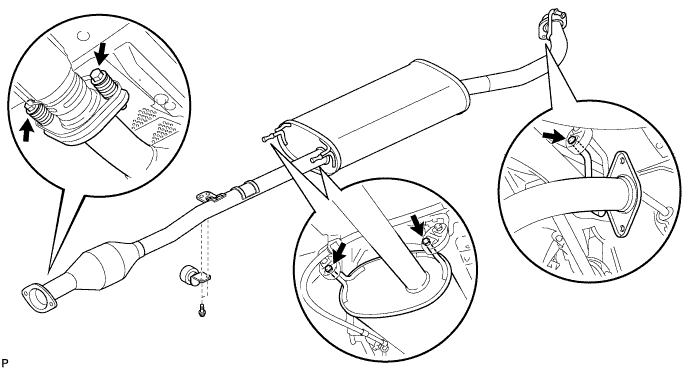 P