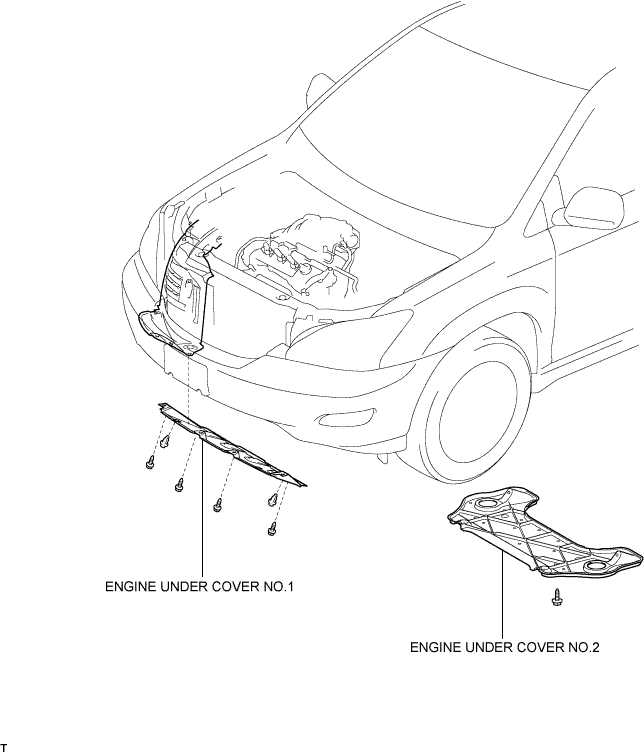 ENGINE UNDER COVER NO.1

ENGINE UNDER COVER NO.2

T