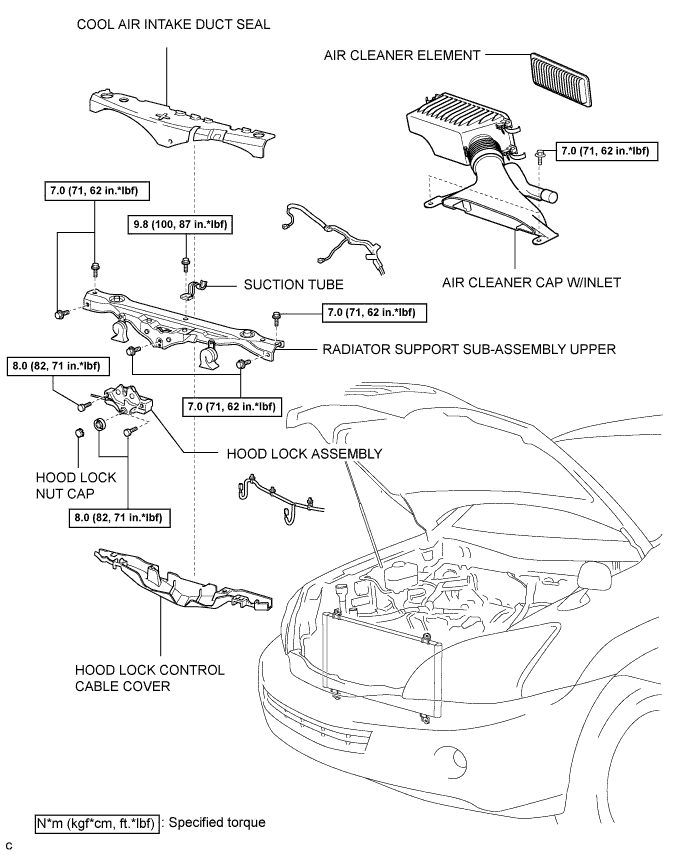 COOL AIR INTAKE DUCT SEAL

AIR CLEANER ELEMENT

7.0 (71, 62 in.*lbf)

7.0 (71, 62 in.*lbf)

9.8 (100, 87 in.*lbf)

SUCTION TUBE

AIR CLEANER CAP W/INLET

7.0 (71, 62 in.*lbf)

RADIATOR SUPPORT SUB-ASSEMBLY UPPER

8.0 (82, 71 in.*lbf)

7.0 (71, 62 in.*lbf)

HOOD LOCK ASSEMBLY

HOOD LOCK NUT CAP

8.0 (82, 71 in.*lbf)

HOOD LOCK CONTROL CABLE COVER

N*m (kgf*cm, ft.*lbf) : Specified torque

C