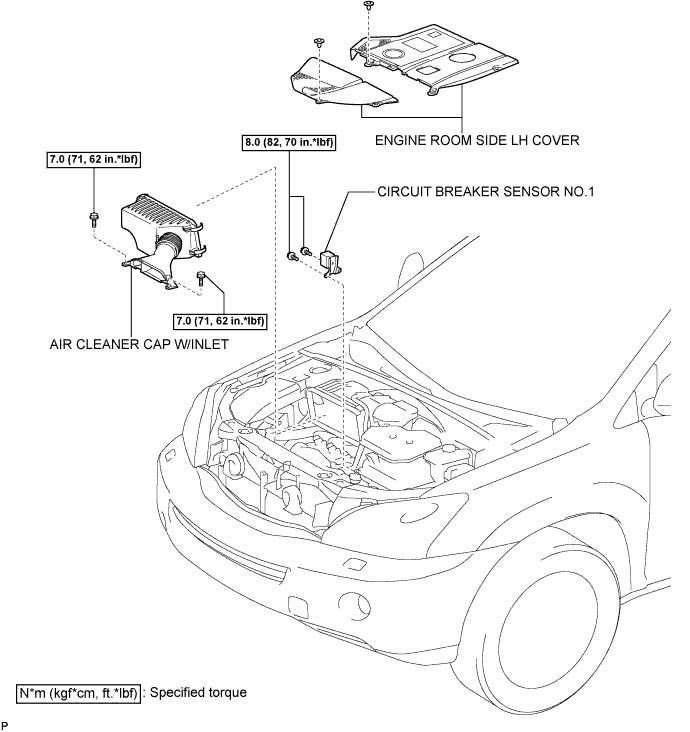 ENGINE ROOM SIDE LH COVER

8.0 (82, 70 in.*lbf)

7.0 (71, 62 in.*lbf)

CIRCUIT BREAKER SENSOR NO.1

7.0 (71, 62 in.*lbf)

AIR CLEANER CAP W/INLET

N*m (kgf*cm, ft.*lbf) : Specified torque

P