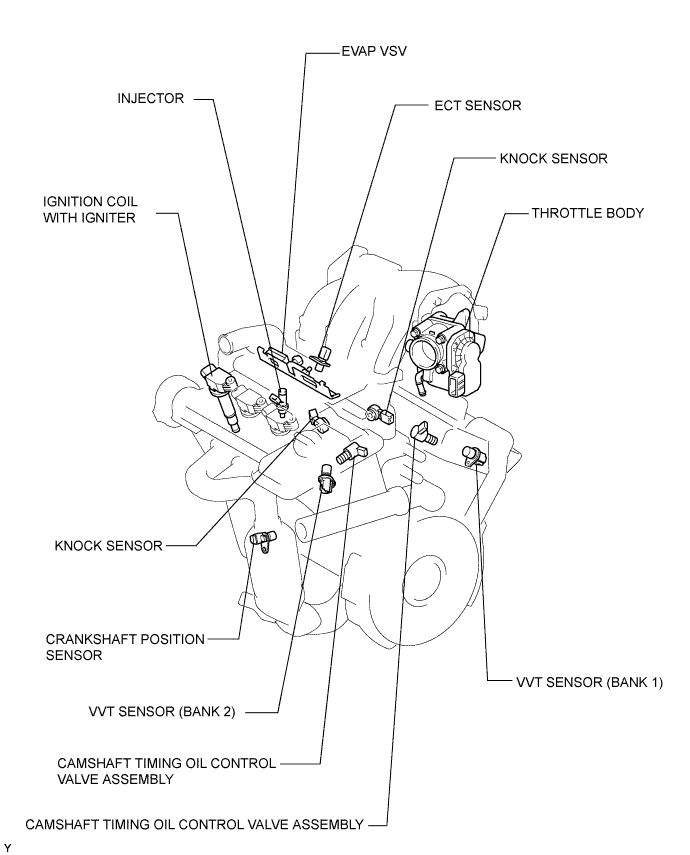 EVAP VSV

INJECTOR

ECT SENSOR

KNOCK SENSOR

IGNITION COIL WITH IGNITER

THROTTLE BODY

KNOCK SENSOR

CRANKSHAFT POSITION SENSOR

VVT SENSOR (BANK 1)

VVT SENSOR (BANK 2)

CAMSHAFT TIMING OIL CONTROL VALVE ASSEMBLY

CAMSHAFT TIMING OIL CONTROL VALVE ASSEMBLY

Y