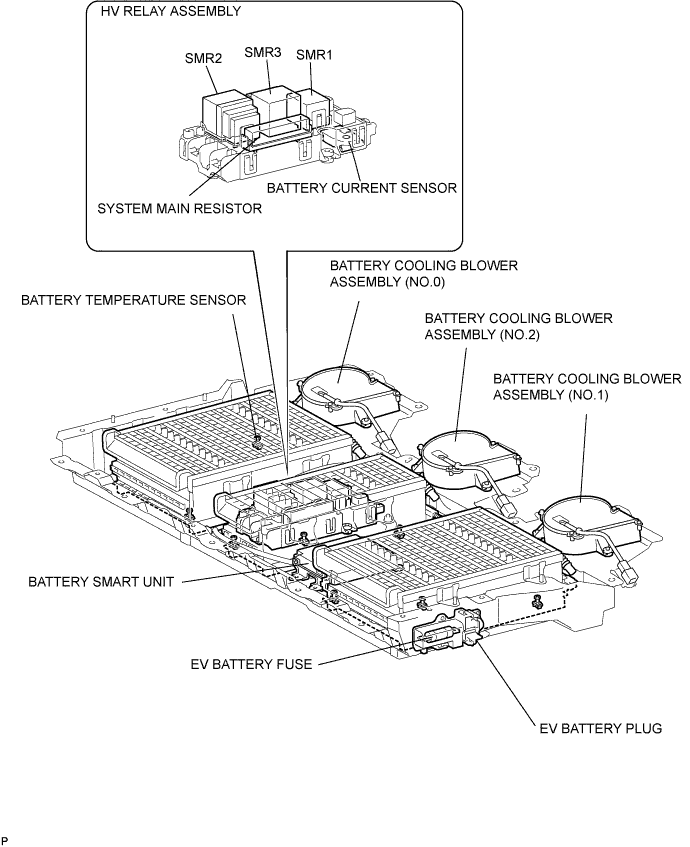 HV RELAY ASSEMBLY

SMR2

SMR3

SMR1

BATTERY CURRENT SENSOR

SYSTEM MAIN RESISTOR

BATTERY COOLING BLOWER ASSEMBLY (NO.0)

BATTERY TEMPERATURE SENSOR

BATTERY COOLING BLOWER ASSEMBLY (NO.2)

BATTERY COOLING BLOWER ASSEMBLY (NO.1)

BATTERY SMART UNIT

EV BATTERY FUSE

EV BATTERY PLUG

P