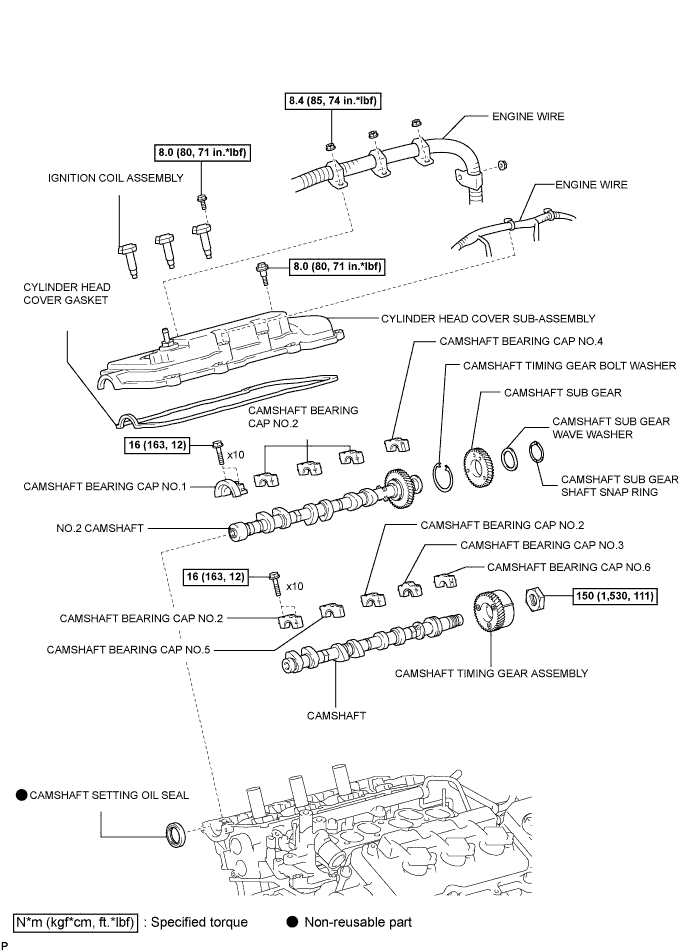 8.4 (85, 74 in.*lbf)

ENGINE WIRE

8.0 (80, 71 in.*lbf)

IGNITION COIL ASSEMBLY

ENGINE WIRE

8.0 (80, 71 in.*lbf)

CYLINDER HEAD COVER GASKET

CYLINDER HEAD COVER SUB-ASSEMBLY

CAMSHAFT BEARING CAP NO.4

CAMSHAFT TIMING GEAR BOLT WASHER

CAMSHAFT SUB GEAR

CAMSHAFT BEARING CAP NO.2

CAMSHAFT SUB GEAR WAVE WASHER

16 (163, 12)

x10

CAMSHAFT SUB GEAR SHAFT SNAP RING

CAMSHAFT BEARING CAP NO.1

NO.2 CAMSHAFT

CAMSHAFT BEARING CAP NO.2

CAMSHAFT BEARING CAP NO.3

CAMSHAFT BEARING CAP NO.6

16 (163, 12)

x10

150 (1,530, 111)

CAMSHAFT BEARING CAP NO.2

CAMSHAFT BEARING CAP NO.5

CAMSHAFT TIMING GEAR ASSEMBLY

CAMSHAFT

● CAMSHAFT SETTING OIL SEAL

N*m (kgf*cm, ft.*lbf) : Specified torque

● Non-reusable part

P