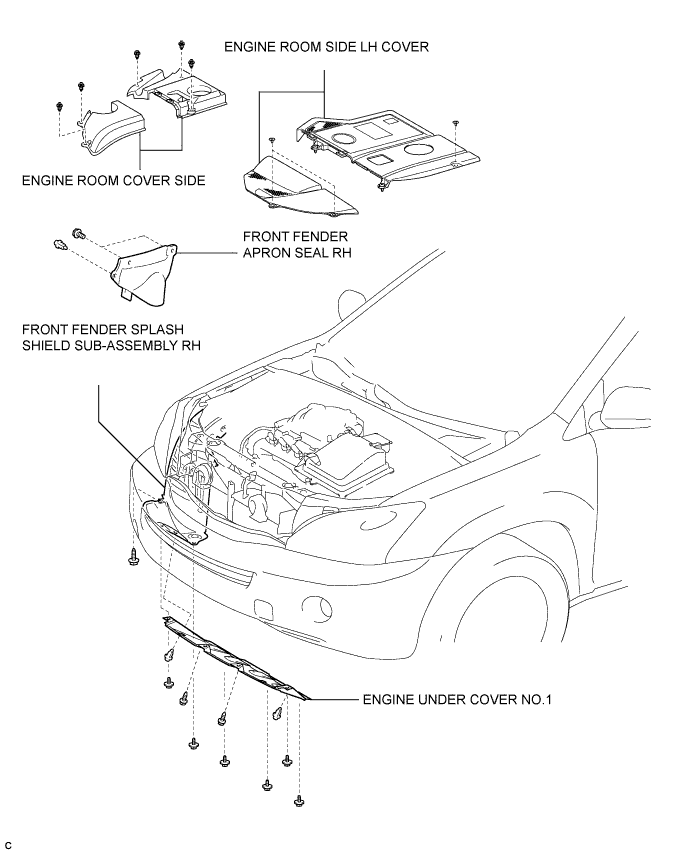 ENGINE ROOM SIDE LH COVER

ENGINE ROOM COVER SIDE

FRONT FENDER APRON SEAL RH

FRONT FENDER SPLASH SHIELD SUB-ASSEMBLY RH

ENGINE UNDER COVER NO.1

C