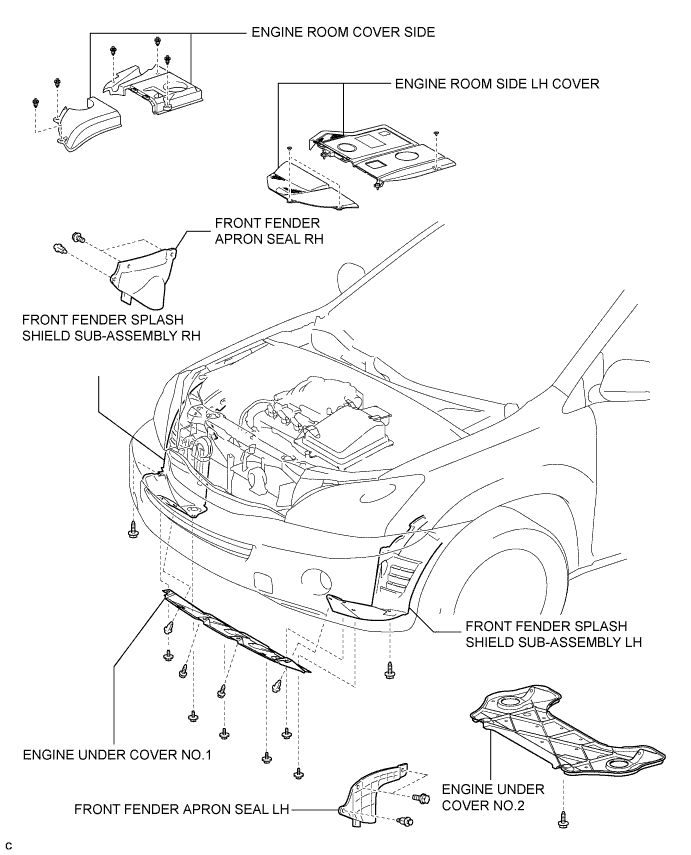 ENGINE ROOM COVER SIDE

ENGINE ROOM SIDE LH COVER

FRONT FENDER APRON SEAL RH

FRONT FENDER SPLASH SHIELD SUB-ASSEMBLY RH

FRONT FENDER SPLASH SHIELD SUB-ASSEMBLY LH

ENGINE UNDER COVER NO.1

ENGINE UNDER COVER NO.2

FRONT FENDER APRON SEAL LH

C