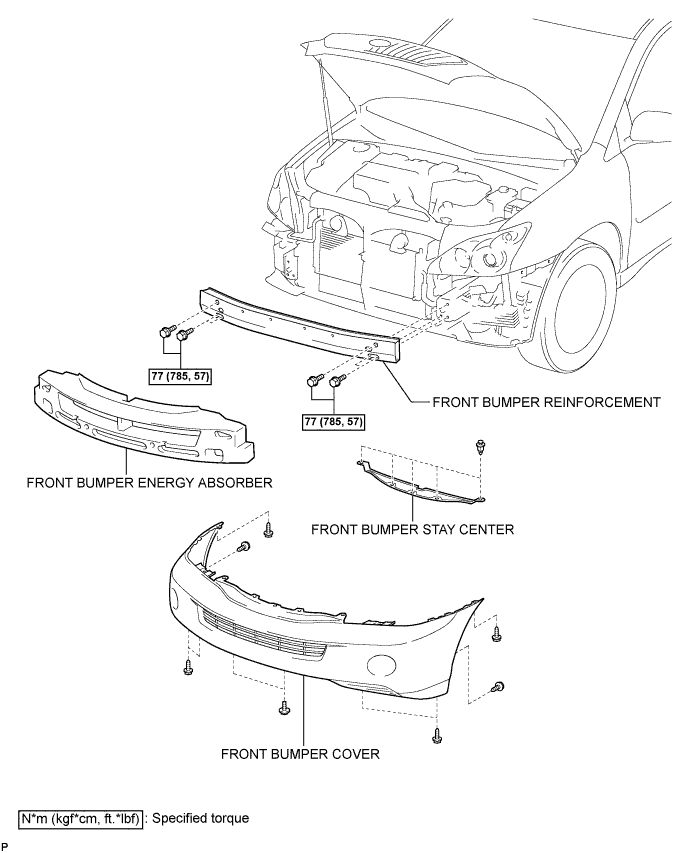 77 (785, 57)

77 (785, 57)

FRONT BUMPER REINFORCEMENT

FRONT BUMPER ENERGY ABSORBER

FRONT BUMPER STAY CENTER

FRONT BUMPER COVER

N*m (kgf*cm, ft.*lbf) : Specified torque

P