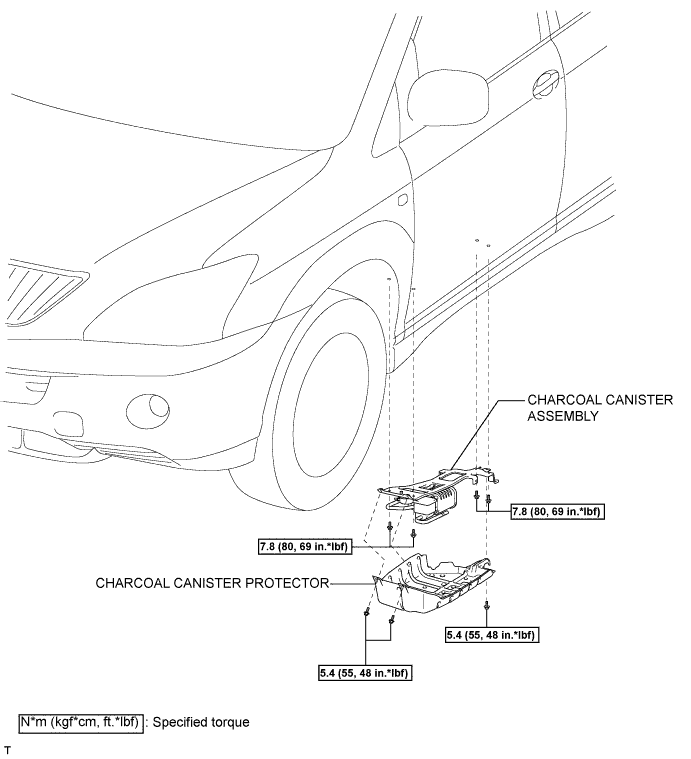 CHARCOAL CANISTER ASSEMBLY

7.8 (80, 69 in.*lbf)

7.8 (80, 69 in.*lbf)

CHARCOAL CANISTER PROTECTOR

5.4 (55, 48 in.*lbf)

5.4 (55, 48 in.*lbf)

N*m (kgf*cm, ft.*lbf) : Specified torque

T