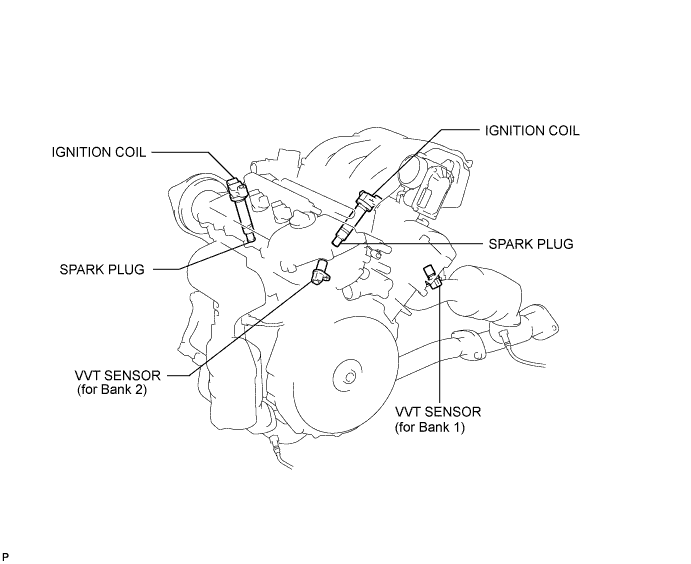 IGNITION COIL

IGNITION COIL

SPARK PLUG

SPARK PLUG

VVT SENSOR
(for Bank 2)

VVT SENSOR
(for Bank 1)

P