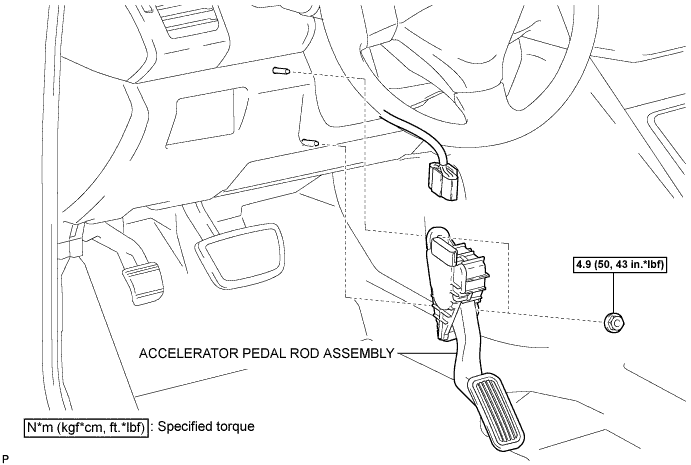 4.9 (50, 43 in.*lbf)

ACCELERATOR PEDAL ROD ASSEMBLY

N*m (kgf*cm, ft.*lbf) : Specified torque

P