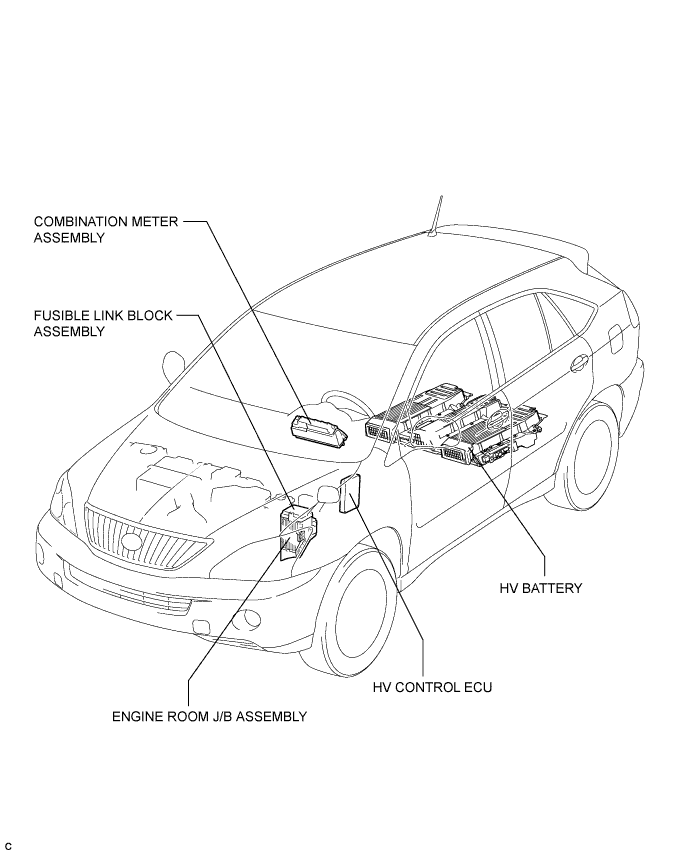 COMBINATION METER ASSEMBLY

FUSIBLE LINK BLOCK ASSEMBLY

HV BATTERY

HV CONTROL ECU

ENGINE ROOM J/B ASSEMBLY

C