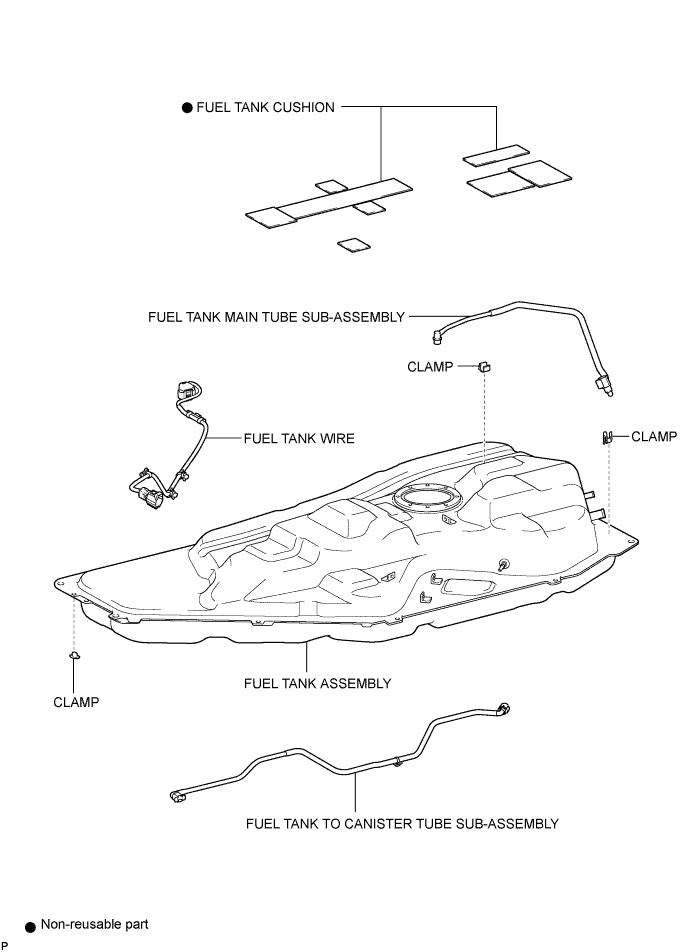 ● FUEL TANK CUSHION

FUEL TANK MAIN TUBE SUB-ASSEMBLY

CLAMP

FUEL TANK WIRE

CLAMP

CLAMP

FUEL TANK ASSEMBLY

FUEL TANK TO CANISTER TUBE SUB-ASSEMBLY

● Non-reusable part

P