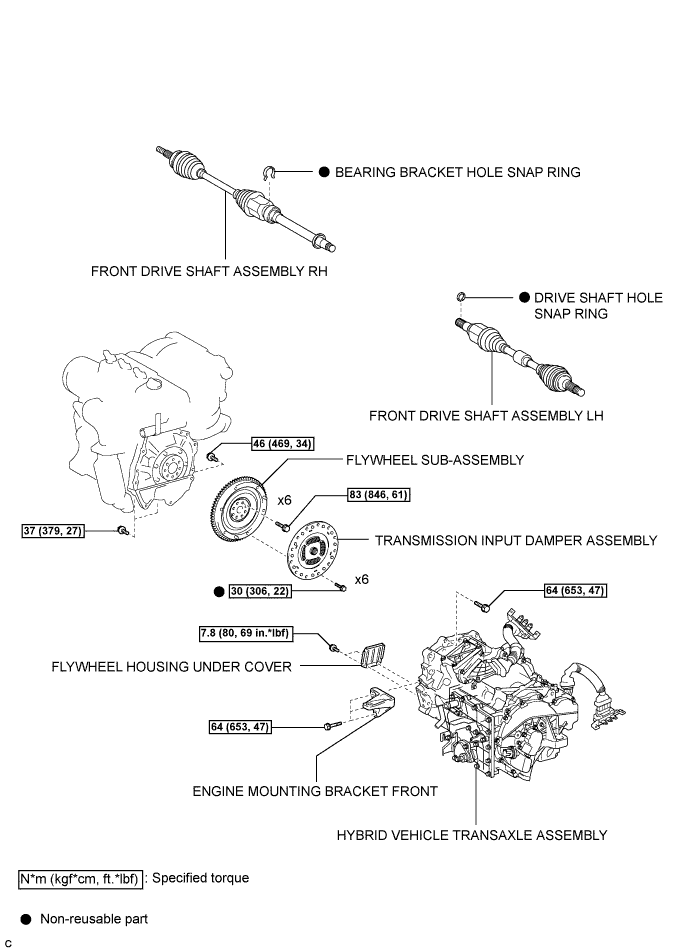 ● BEARING BRACKET HOLE SNAP RING

FRONT DRIVE SHAFT ASSEMBLY RH

● DRIVE SHAFT HOLE SNAP RING

FRONT DRIVE SHAFT ASSEMBLY LH

46 (469, 34)

FLYWHEEL SUB-ASSEMBLY

x6

83 (846, 61)

37 (379, 27)

TRANSMISSION INPUT DAMPER ASSEMBLY

● 30 (306, 22)

x6

64 (653, 47)

7.8 (80, 69 in.*lbf)

FLYWHEEL HOUSING UNDER COVER

64 (653, 47)

ENGINE MOUNTING BRACKET FRONT

HYBRID VEHICLE TRANSAXLE ASSEMBLY

N*m (kgf*cm, ft.*lbf) : Specified torque

● Non-reusable part

C