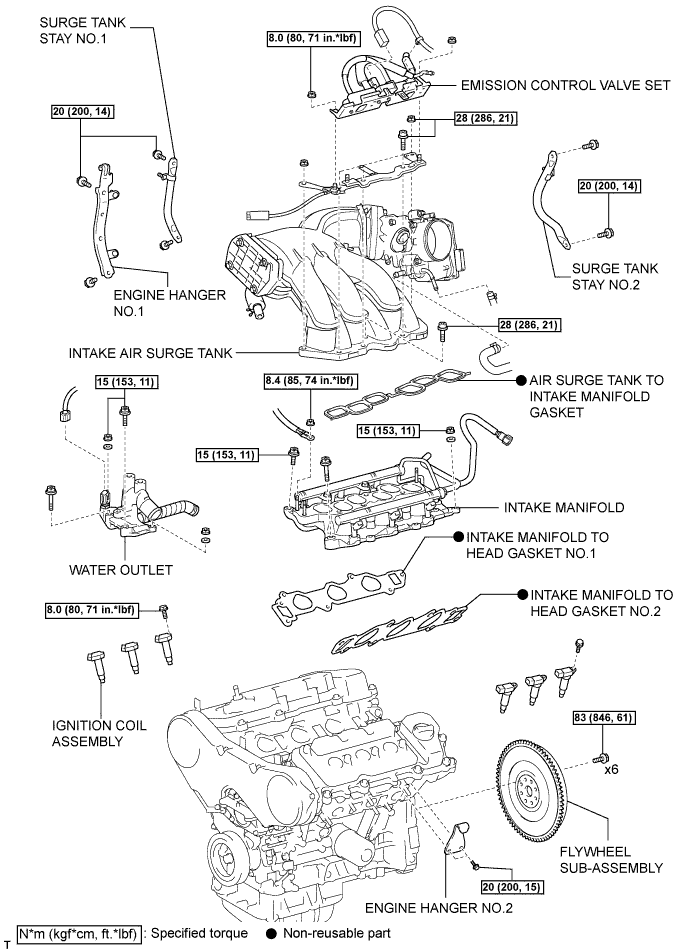 SURGE TANK STAY NO.1

8.0 (80, 71 in.*lbf)

EMISSION CONTROL VALVE SET

20 (200, 14)

28 (286, 21)

20 (200, 14)

SURGE TANK STAY NO.2

ENGINE HANGER NO.1

28 (286, 21)

INTAKE AIR SURGE TANK

15 (153, 11)

8.4 (85, 74 in.*lbf)

● AIR SURGE TANK TO INTAKE MANIFOLD GASKET

15 (153, 11)

15 (153, 11)

INTAKE MANIFOLD

WATER OUTLET

● INTAKE MANIFOLD TO HEAD GASKET NO.1

● INTAKE MANIFOLD TO HEAD GASKET NO.2

8.0 (80, 71 in.*lbf)

IGNITION COIL ASSEMBLY

83 (846, 61)

x6

FLYWHEEL SUB-ASSEMBLY

20 (200, 15)

ENGINE HANGER NO.2

T

N*m (kgf*cm, ft.*lbf) : Specified torque ● Non-reusable part