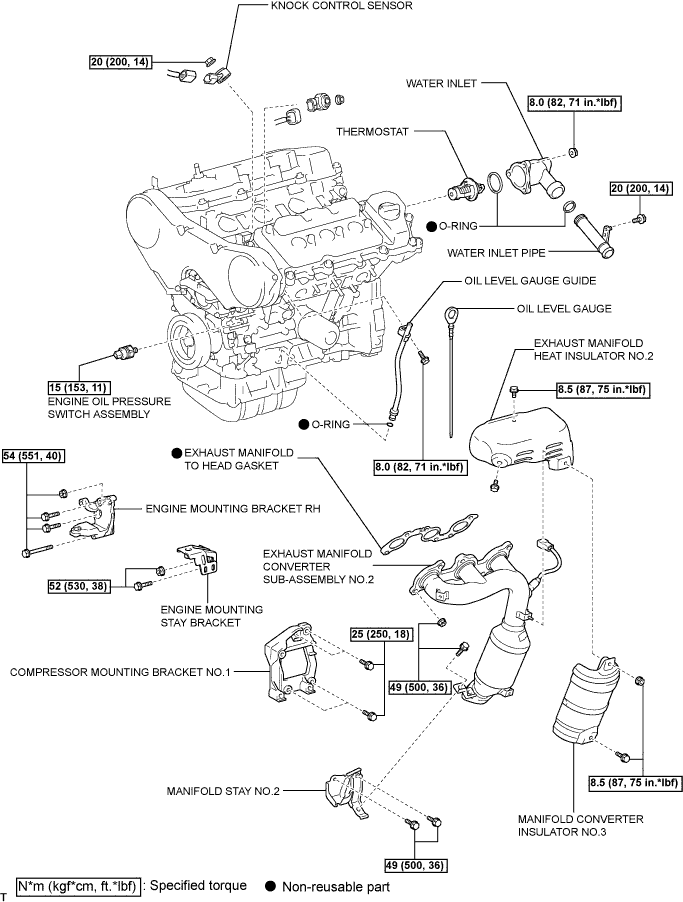 KNOCK CONTROL SENSOR

20 (200, 14)

WATER INLET

8.0 (82, 71 in.*lbf)

THERMOSTAT

20 (200, 14)

● O-RING

WATER INLET PIPE

OIL LEVEL GAUGE GUIDE

OIL LEVEL GAUGE

EXHAUST MANIFOLD HEAT INSULATOR NO.2

8.5 (87, 75 in.*lbf)

15 (153, 11)
ENGINE OIL PRESSURE SWITCH ASSEMBLY

● O-RING

8.0 (82, 71 in.*lbf)

54 (551, 40)

● EXHAUST MANIFOLD TO HEAD GASKET

ENGINE MOUNTING BRACKET RH

EXHAUST MANIFOLD CONVERTER SUB-ASSEMBLY NO.2

52 (530, 38)

ENGINE MOUNTING STAY BRACKET

25 (250, 18)

COMPRESSOR MOUNTING BRACKET NO.1

49 (500, 36)

MANIFOLD STAY NO.2

8.5 (87, 75 in.*lbf)

MANIFOLD CONVERTER INSULATOR NO.3

49 (500, 36)

T

N*m (kgf*cm, ft.*lbf) : Specified torque ● Non-reusable part