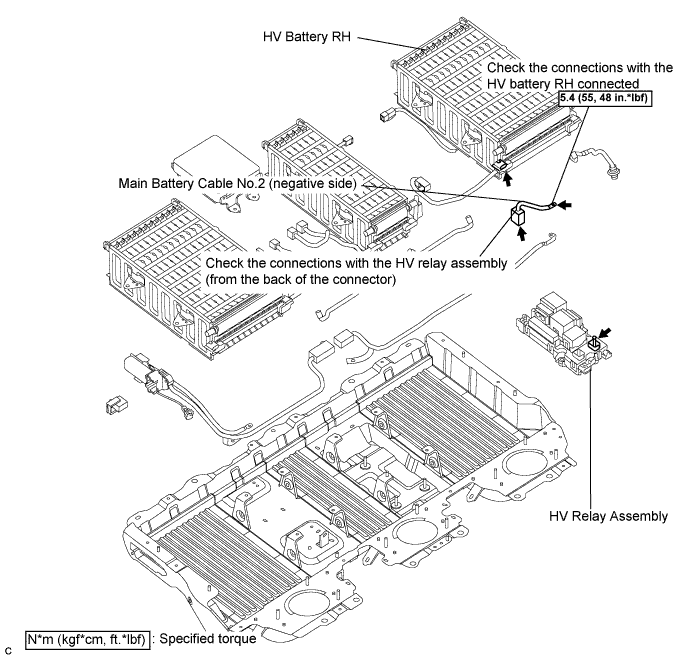 HV Battery RH

Check the connections with the HV battery RH connected

5.4 (55, 48 in.*lbf)

Main Battery Cable No.2 (negative side)

Check the connections with the HV relay assembly (from the back of the connector)

HV Relay Assembly

C

N*m (kgf*cm, ft.*lbf) : Specified torque