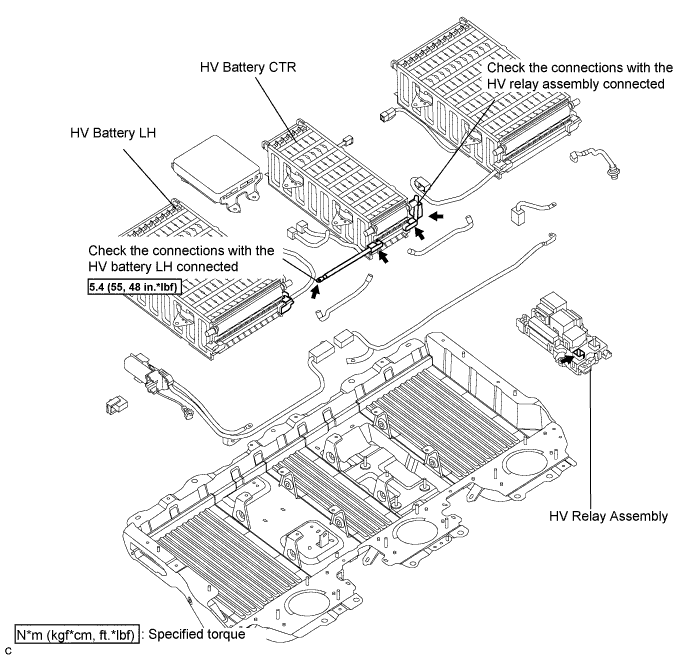 HV Battery CTR

Check the connections with the HV relay assembly connected

HV Battery LH

Check the connections with the HV battery LH connected

5.4 (55, 48 in.*lbf)

HV Relay Assembly

N*m (kgf*cm, ft.*lbf) : Specified torque

C