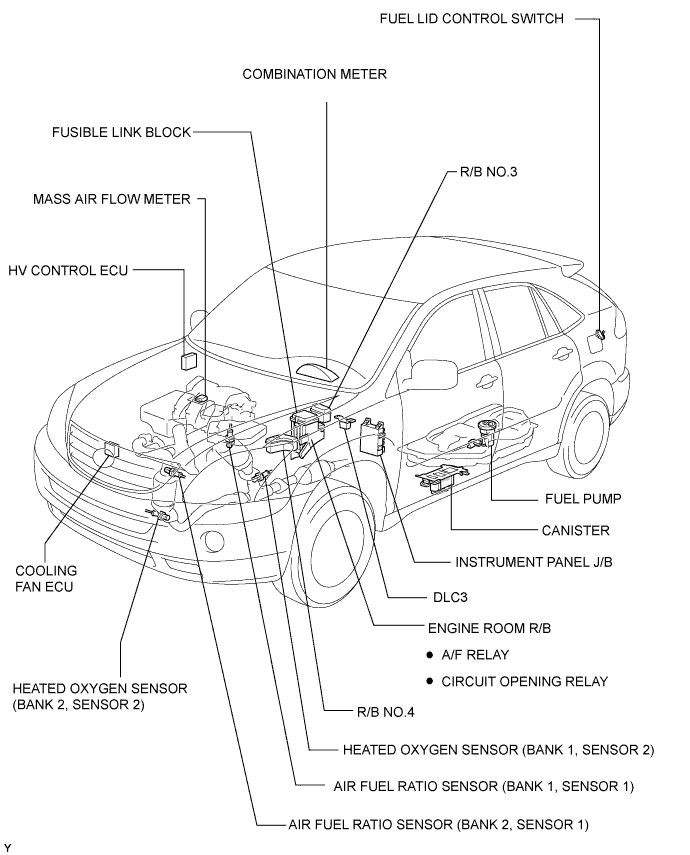 FUEL LID CONTROL SWITCH

COMBINATION METER

FUSIBLE LINK BLOCK

R/B NO.3

MASS AIR FLOW METER

HV CONTROL ECU

FUEL PUMP

CANISTER

COOLING FAN ECU

INSTRUMENT PANEL J/B

DLC3

ENGINE ROOM R/B
● A/F RELAY
● CIRCUIT OPENING RELAY

HEATED OXYGEN SENSOR (BANK 2, SENSOR 2)

R/B NO.4

HEATED OXYGEN SENSOR (BANK 1, SENSOR 2)

AIR FUEL RATIO SENSOR (BANK 1, SENSOR 1)

AIR FUEL RATIO SENSOR (BANK 2, SENSOR 1)

Y