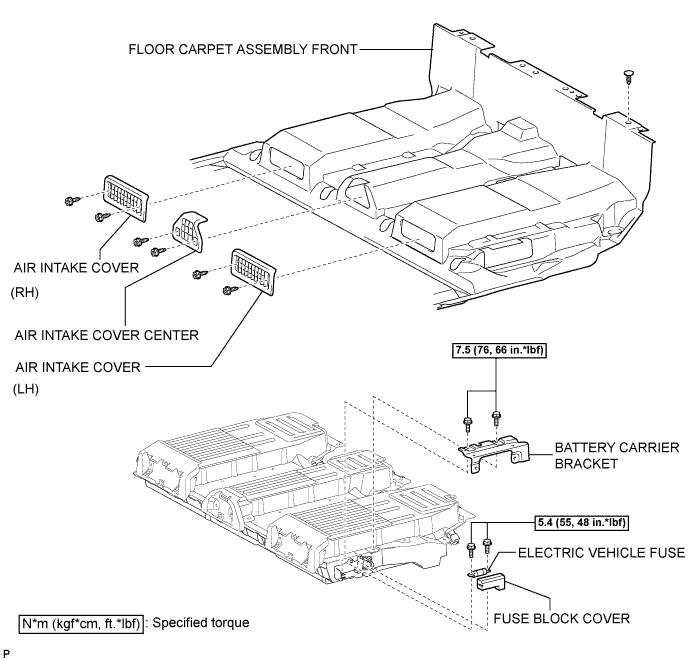 FLOOR CARPET ASSEMBLY FRONT

AIR INTAKE COVER (RH)

AIR INTAKE COVER CENTER

AIR INTAKE COVER (LH)

7.5 (76, 66 in.*lbf)

BATTERY CARRIER BRACKET

5.4 (55, 48 in.*lbf)

ELECTRIC VEHICLE FUSE

FUSE BLOCK COVER

N*m (kgf*cm, ft.*lbf) : Specified torque

P