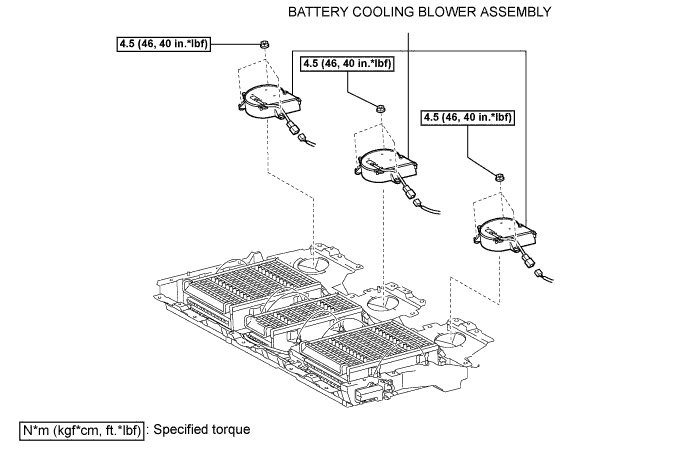 BATTERY COOLING BLOWER ASSEMBLY

4.5 (46, 40 in.*lbf)

4.5 (46, 40 in.*lbf)

4.5 (46, 40 in.*lbf)

N*m (kgf*cm, ft.*lbf) : Specified torque