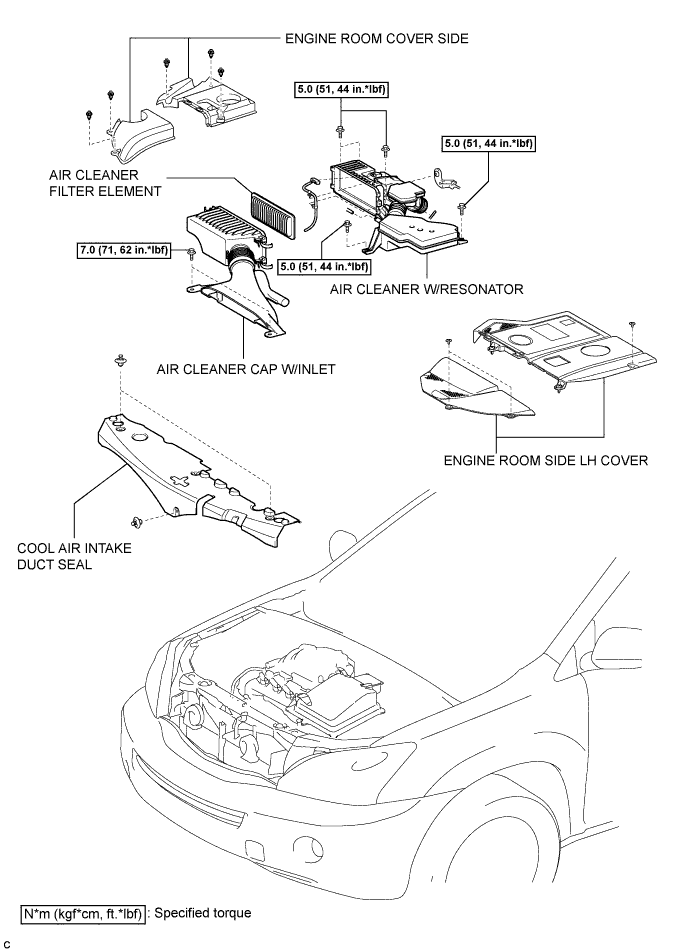 ENGINE ROOM COVER SIDE

5.0 (51, 44 in.*lbf)

5.0 (51, 44 in.*lbf)

AIR CLEANER FILTER ELEMENT

7.0 (71, 62 in.*lbf)

5.0 (51, 44 in.*lbf)

AIR CLEANER W/RESONATOR

AIR CLEANER CAP W/INLET

ENGINE ROOM SIDE LH COVER

COOL AIR INTAKE DUCT SEAL

N*m (kgf*cm, ft.*lbf) : Specified torque

C