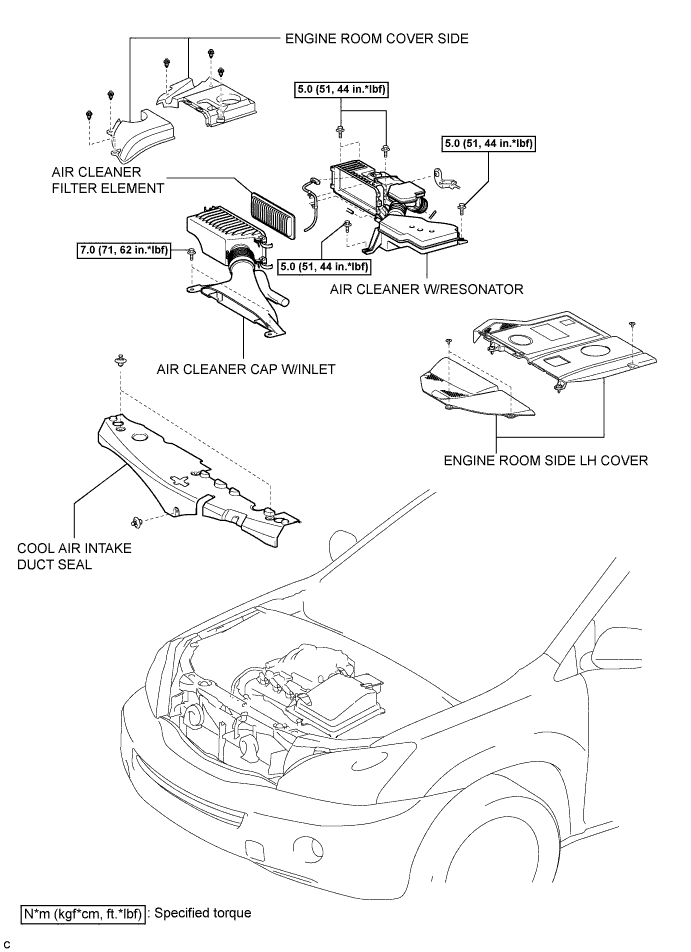 ENGINE ROOM COVER SIDE

5.0 (51, 44 in.*lbf)

5.0 (51, 44 in.*lbf)

AIR CLEANER FILTER ELEMENT

7.0 (71, 62 in.*lbf)

5.0 (51, 44 in.*lbf)

AIR CLEANER W/RESONATOR

AIR CLEANER CAP W/INLET

ENGINE ROOM SIDE LH COVER

COOL AIR INTAKE DUCT SEAL

N*m (kgf*cm, ft.*lbf) : Specified torque

C