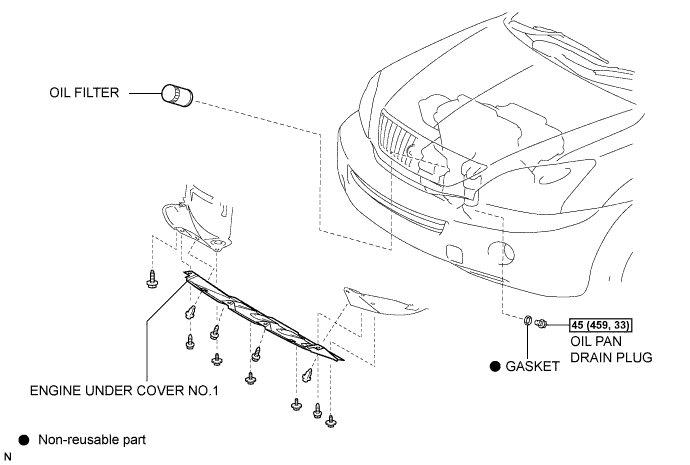 OIL FILTER

45 (459, 33)

OIL PAN DRAIN PLUG

● GASKET

ENGINE UNDER COVER NO.1

● Non-reusable part

N